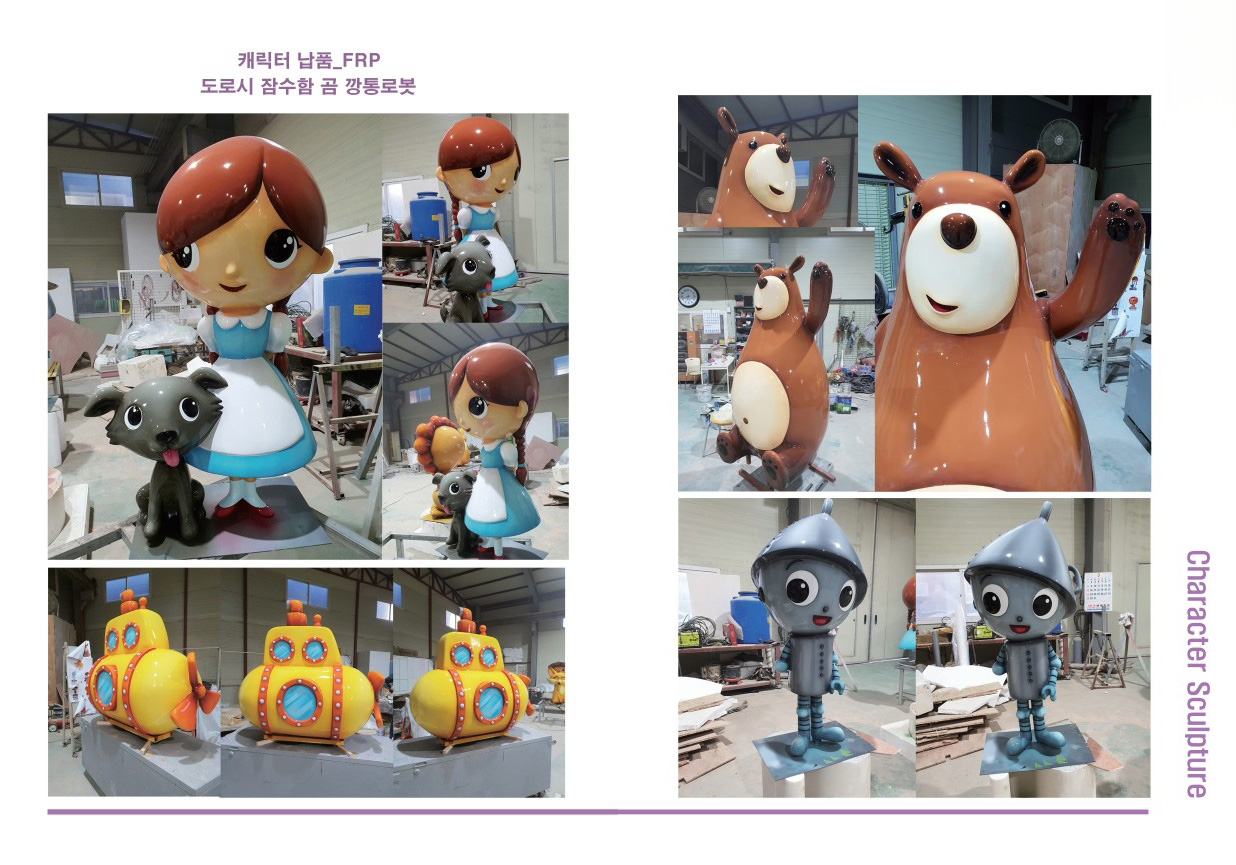 캐릭터 납품_FRP
도로시 잠수함 곰 깡통로봇

Character Sculpture